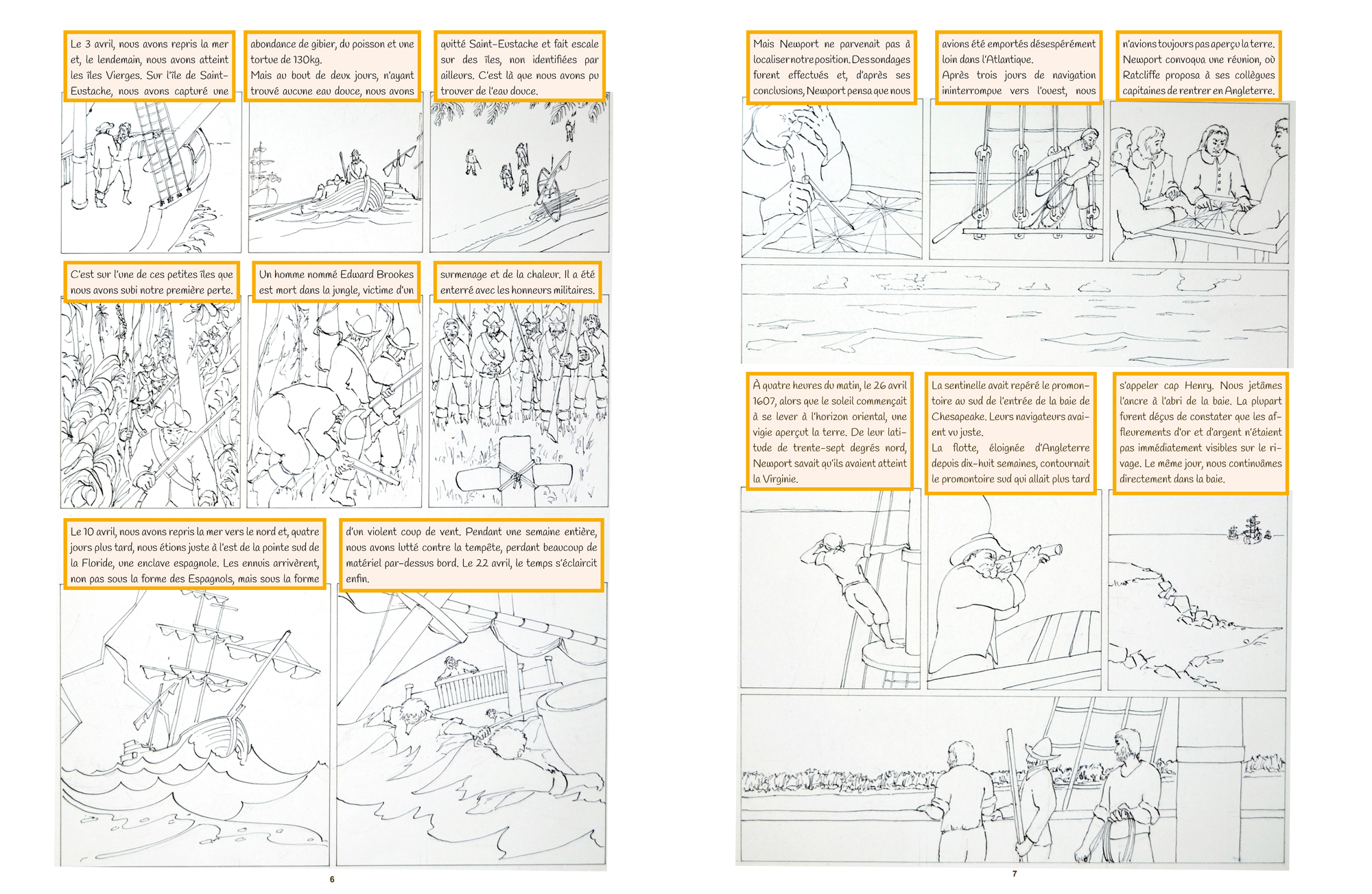 Le 3 avril, nous avons repris la mer et, le lendemain, nous avons atteint les îles Vierges. Sur l'île de Saint-Eustache, nous avons capturé une

abondance de gibier, du poisson et une tortue de 130kg.
Mais au bout de deux jours, n'ayant trouvé aucune eau douce, nous avons

quitté Saint-Eustache et fait escale sur des îles, non identifiées par ailleurs. C'est là que nous avons pu trouver de l'eau douce.

C'est sur l'une de ces petites îles que nous avons subi notre première perte.

Un homme nommé Edward Brookes est mort dans la jungle, victime d'un

surmenage et de la chaleur. Il a été enterré avec les honneurs militaires.

Le 10 avril, nous avons repris la mer vers le nord et, quatre jours plus tard, nous étions juste à l'est de la pointe sud de la Floride, une enclave espagnole. Les ennuis arrivèrent, non pas sous la forme des Espagnols, mais sous la forme

d'un violent coup de vent. Pendant une semaine entière, nous avons lutté contre la tempête, perdant beaucoup de matériel par-dessus bord. Le 22 avril, le temps s'éclaircit enfin.

6

Mais Newport ne parvenait pas à localiser notre position. Des sondages furent effectués et, d'après ses conclusions, Newport pensa que nous

avions été emportés désespérément loin dans l'Atlantique.
Après trois jours de navigation ininterrompue vers l'ouest, nous

n'avions toujours pas aperçu la terre. Newport convoqua une réunion, où Ratcliffe proposa à ses collègues capitaines de rentrer en Angleterre.

À quatre heures du matin, le 26 avril 1607, alors que le soleil commençait à se lever à l'horizon oriental, une vigie aperçut la terre. De leur latitude de trente-sept degrés nord, Newport savait qu'ils avaient atteint la Virginie.

La sentinelle avait repéré le promontoire au sud de l'entrée de la baie de Chesapeake. Leurs navigateurs avaient vu juste.
La flotte, éloignée d'Angleterre depuis dix-huit semaines, contournait le promontoire sud qui allait plus tard

s'appeler cap Henry. Nous jetâmes l'ancre à l'abri de la baie. La plupart furent déçus de constater que les affleurements d'or et d'argent n'étaient pas immédiatement visibles sur le rivage. Le même jour, nous continuâmes directement dans la baie.

7